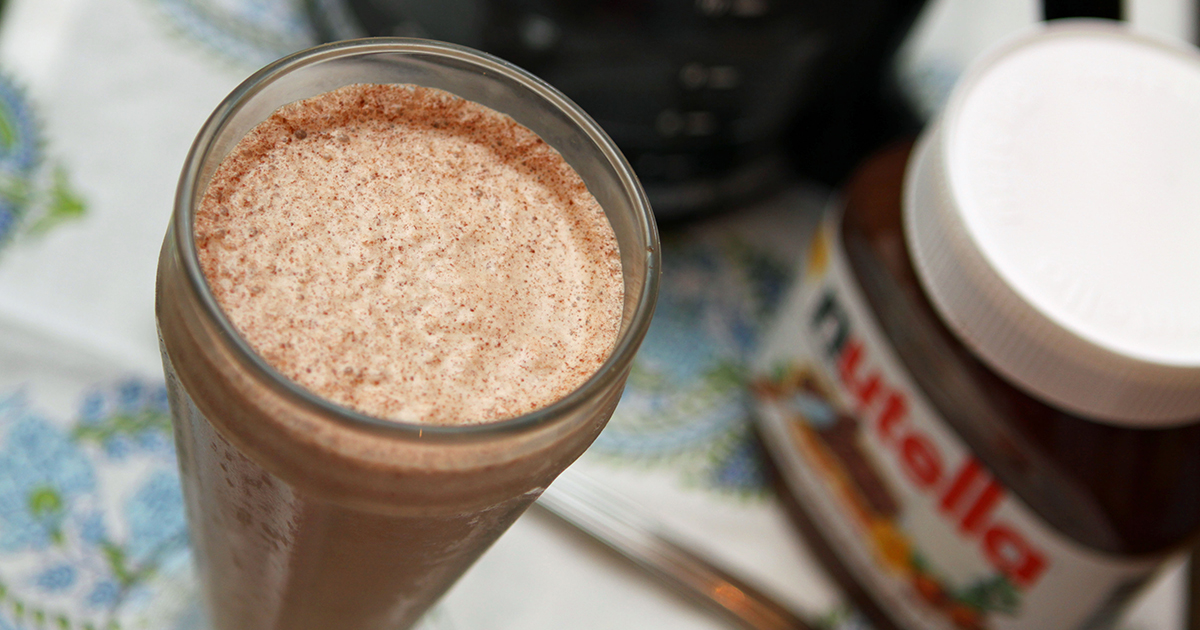 nutella